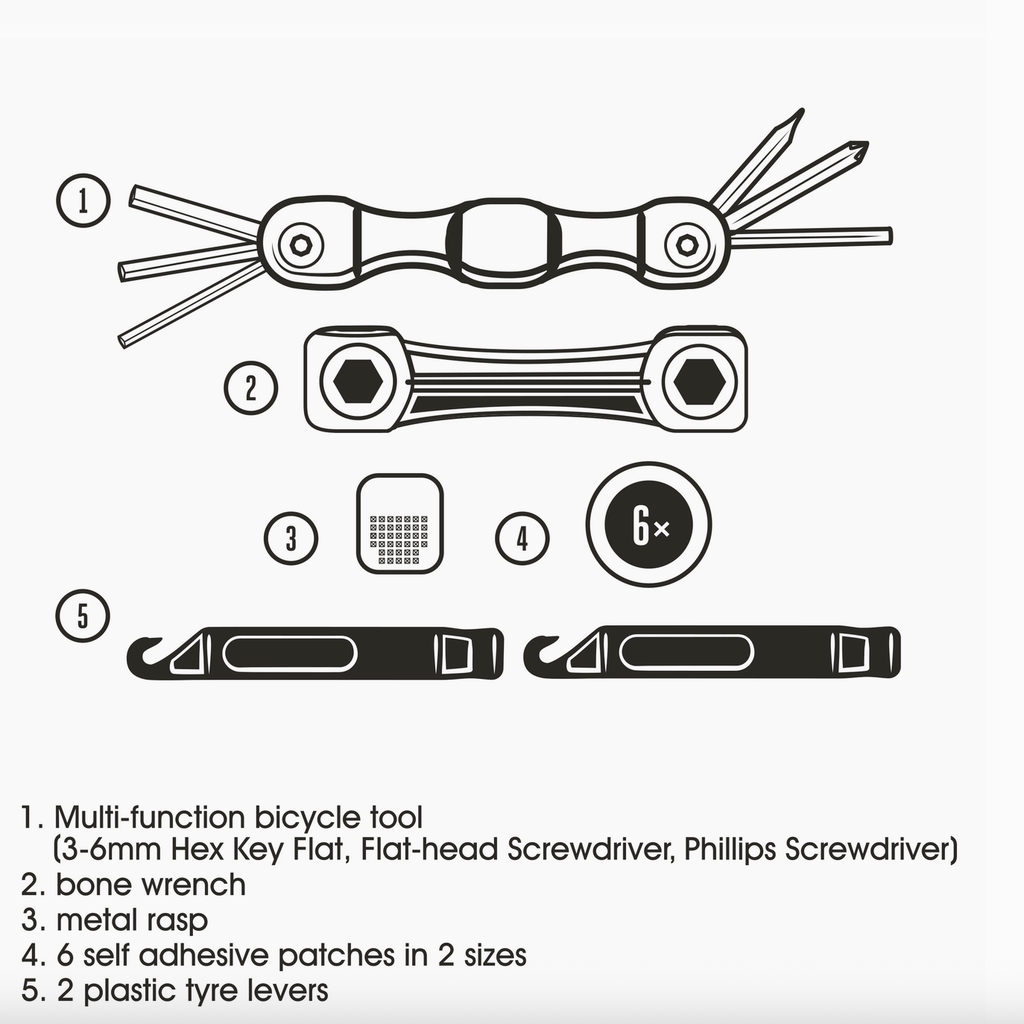 1

2

3

4

6×

5

1. Multi-function bicycle tool
(3-6mm Hex Key Flat, Flat-head Screwdriver, Phillips Screwdriver)
2. bone wrench
3. metal rasp
4. 6 self adhesive patches in 2 sizes
5. 2 plastic tyre levers